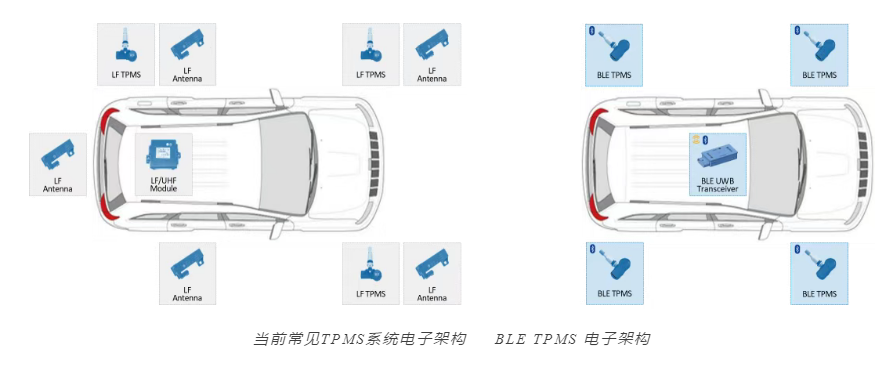 LF TPMS

LF Antenna

LF TPMS

LF Antenna

LF Antenna

LF/UHF Module

LF Antenna

LF TPMS

LF Antenna

BLE TPMS

BLE TPMS

BLE UWB Transceiver

BLE TPMS

BLE TPMS

当前常见TPMS系统电子架构　　BLE TPMS 电子架构